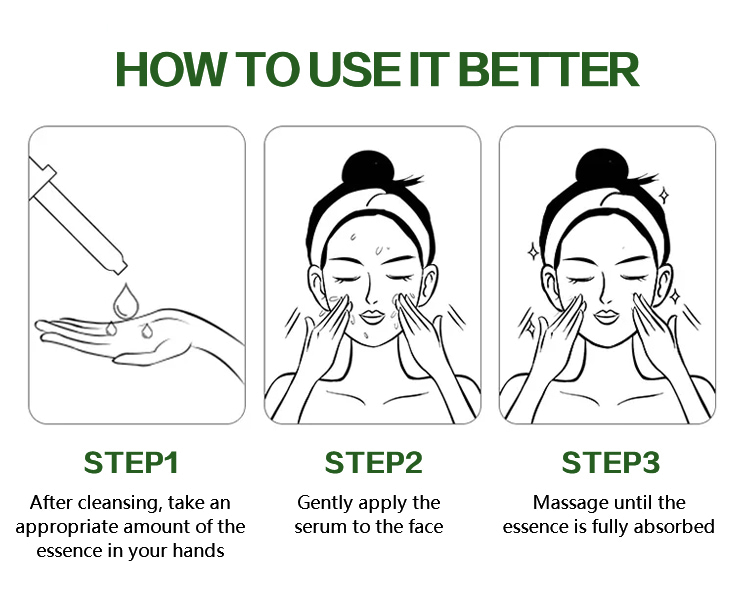 HOW TO USE IT BETTER

STEP1
After cleansing, take an appropriate amount of the essence in your hands

STEP2
Gently apply the serum to the face

STEP3
Massage until the essence is fully absorbed